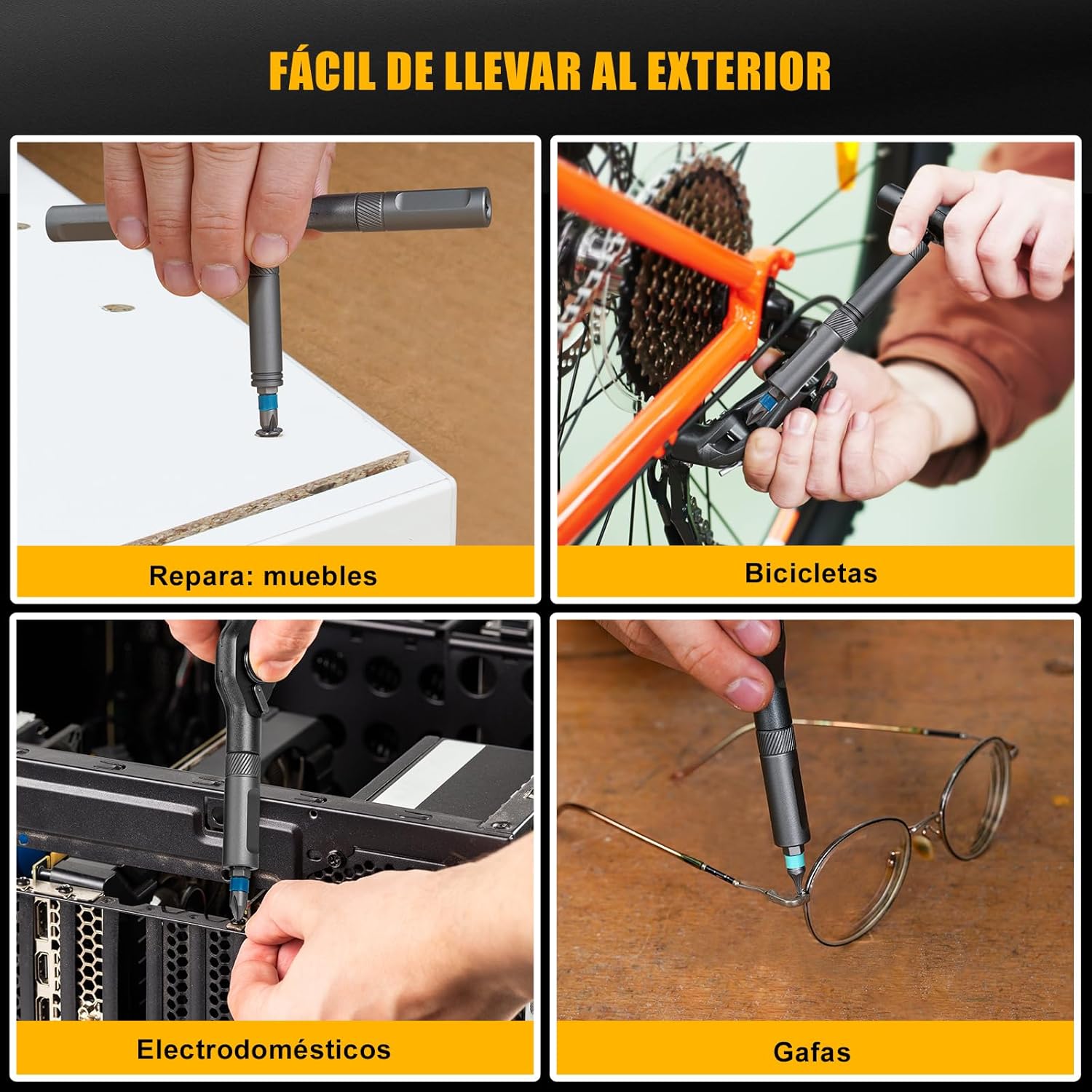 FÁCIL DE LLEVAR AL EXTERIOR

Repara: muebles

Bicicletas

Electrodomésticos

Gafas